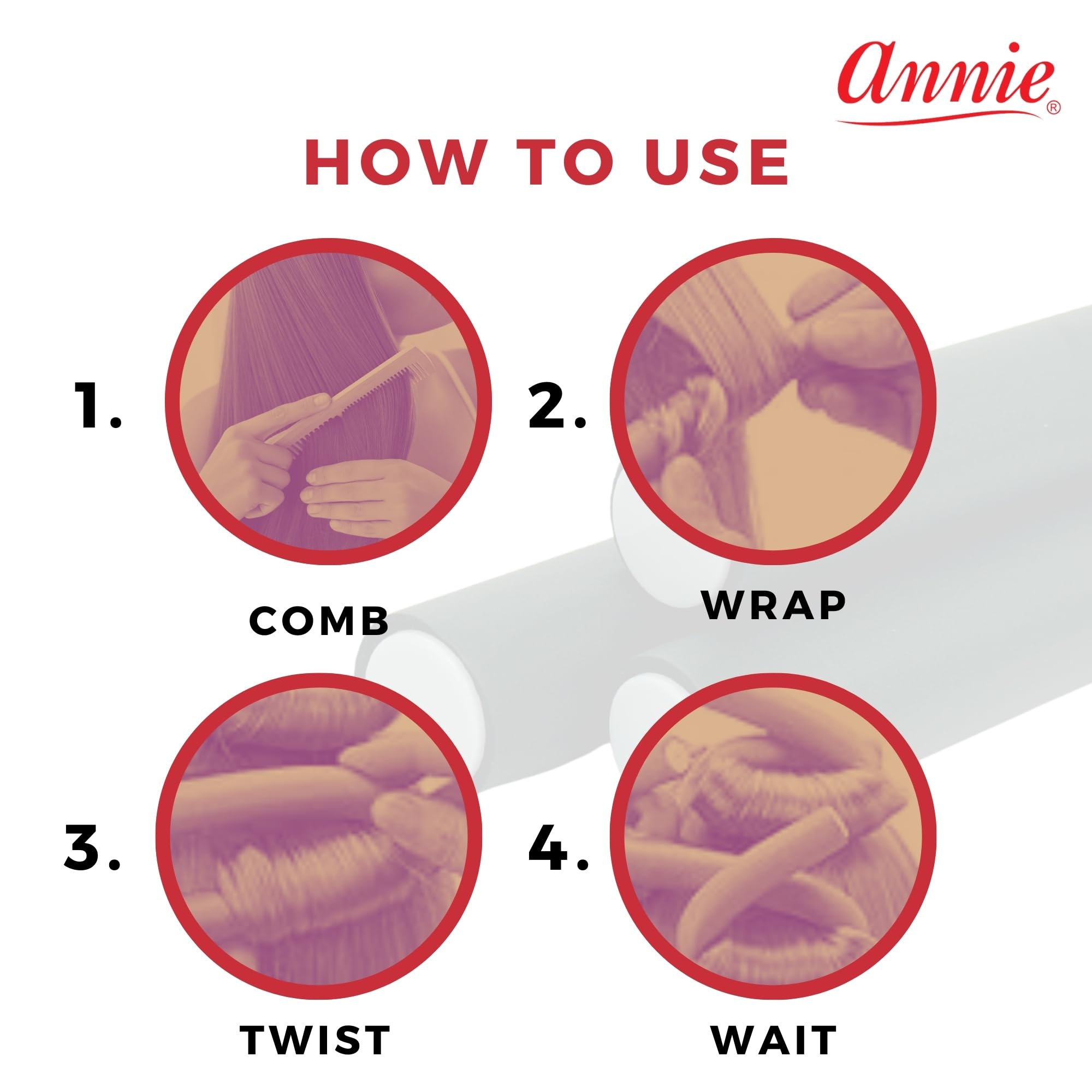 Annie®

HOW TO USE

1.

COMB

2.

WRAP

3.

TWIST

4.

WAIT